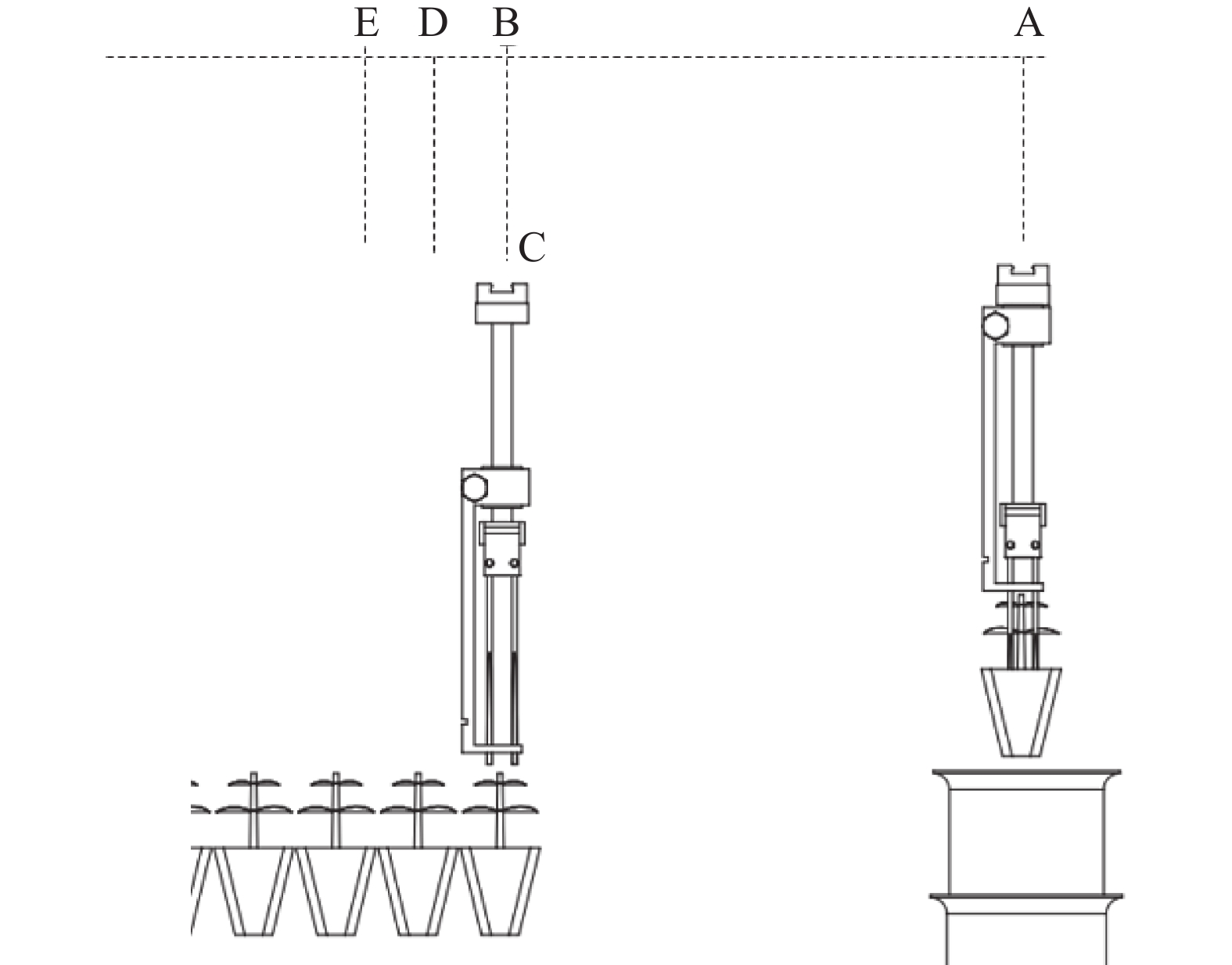 E D B A

C