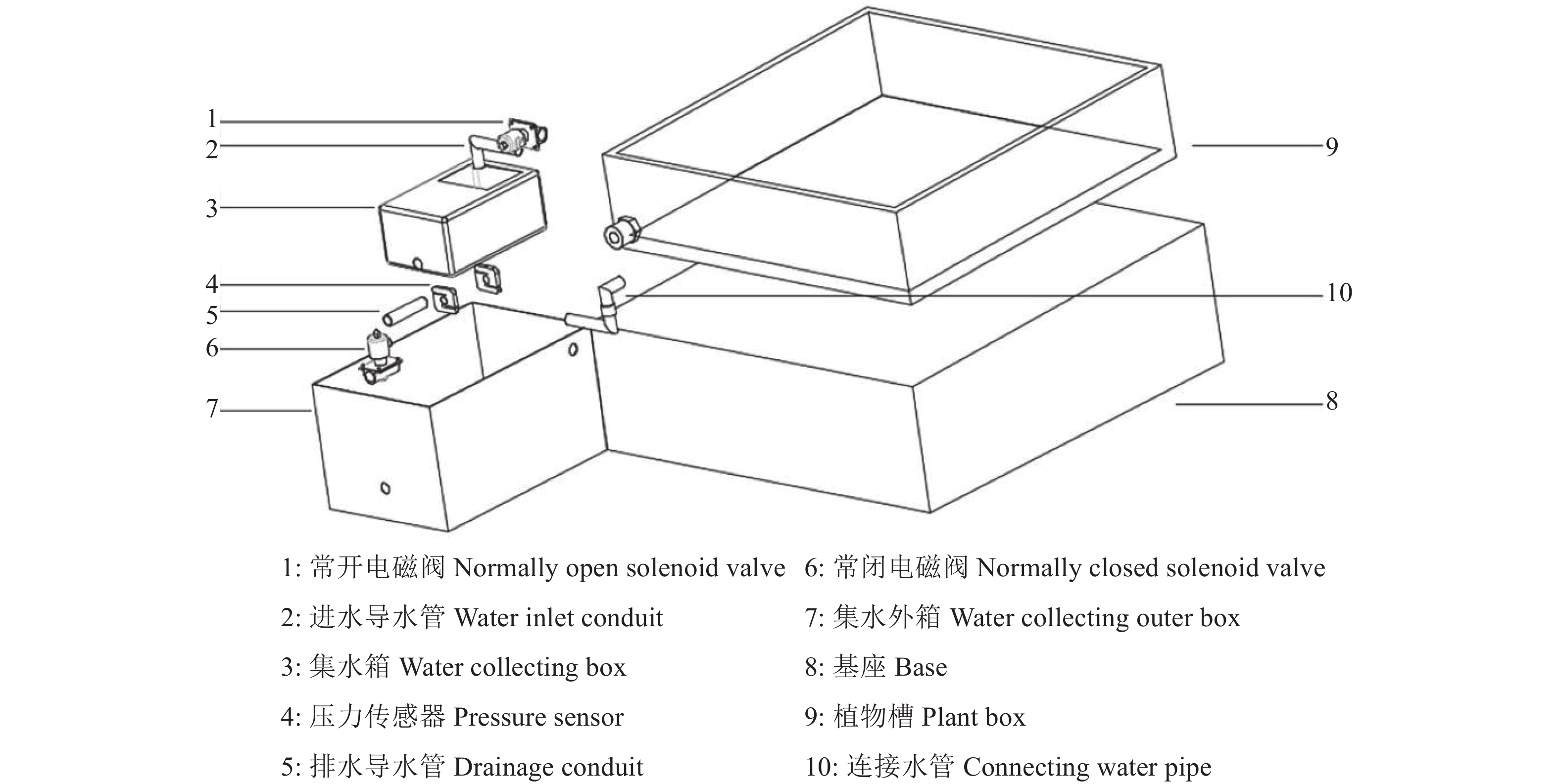 1
2
3
4
5
6
7

9
10
8

1: 常开电磁阀 Normally open solenoid valve
2: 进水导水管 Water inlet conduit
3: 集水箱 Water collecting box
4: 压力传感器 Pressure sensor
5: 排水导水管 Drainage conduit

6: 常闭电磁阀 Normally closed solenoid valve
7: 集水外箱 Water collecting outer box
8: 基座 Base
9: 植物槽 Plant box
10: 连接水管 Connecting water pipe